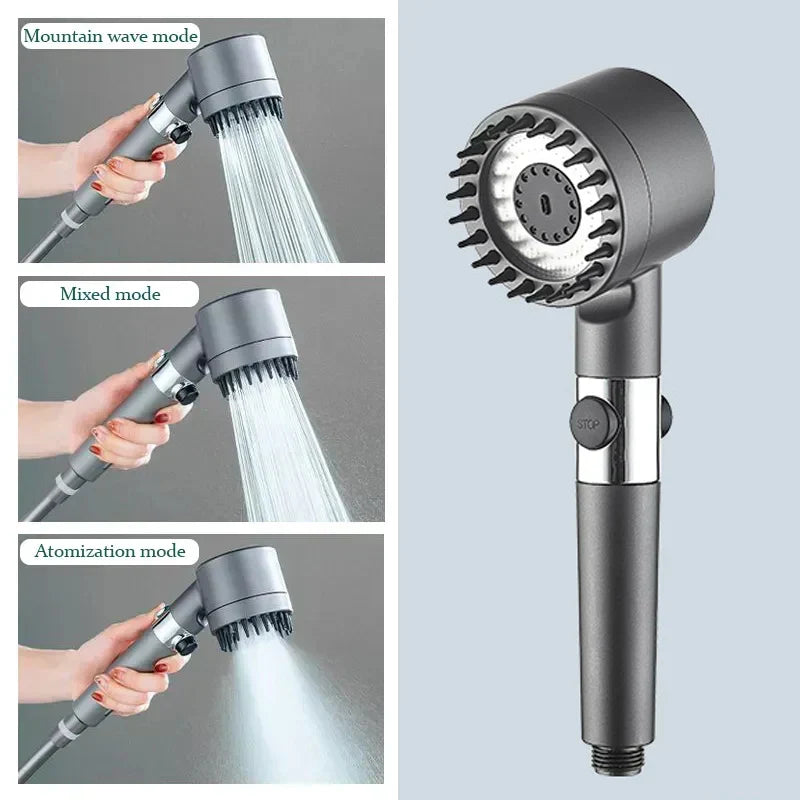 Mountain wave mode

Mixed mode

Atomization mode

STOP